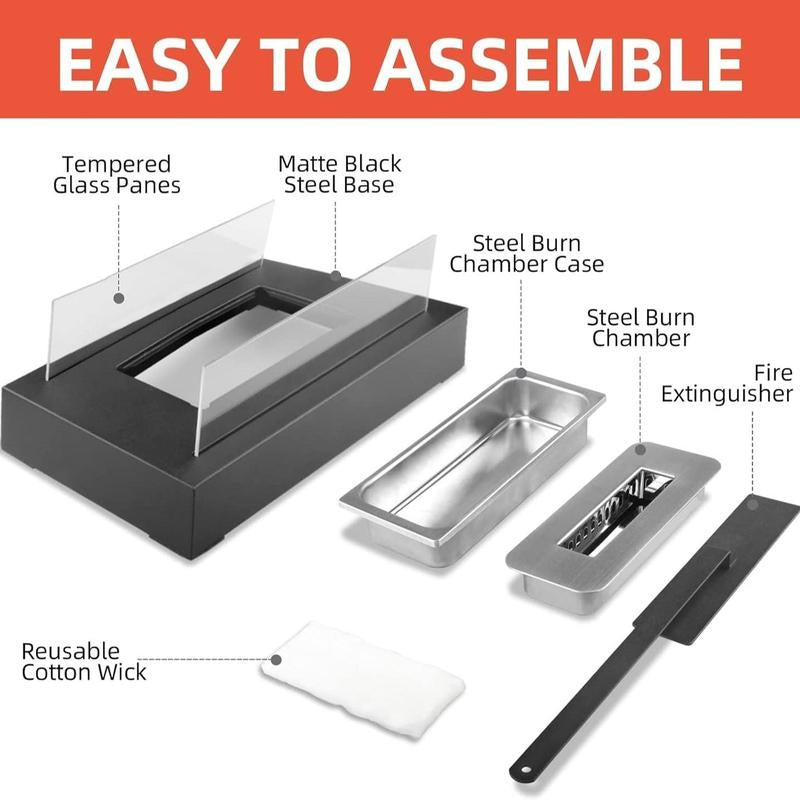 EASY TO ASSEMBLE

Tempered Glass Panes

Matte Black Steel Base

Steel Burn Chamber Case

Steel Burn Chamber

Fire Extinguisher

Reusable Cotton Wick